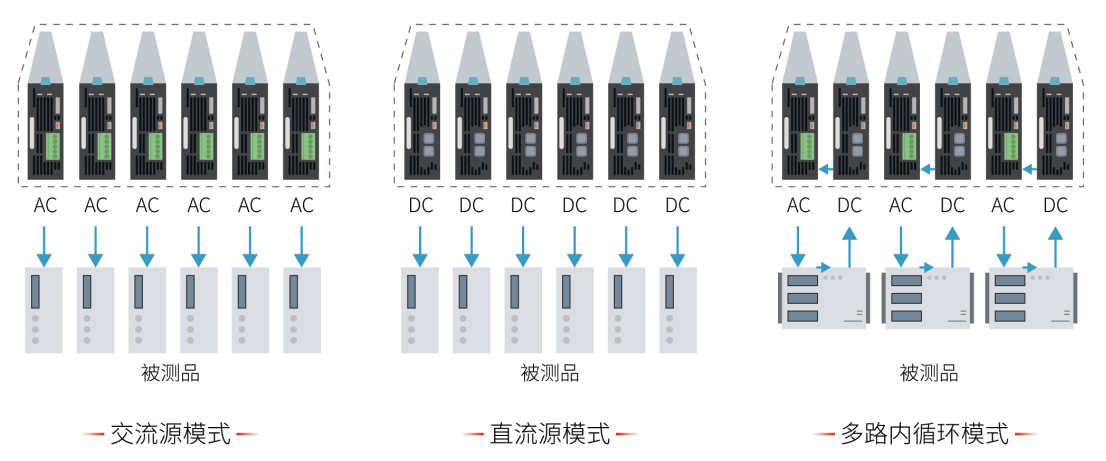 AC AC AC AC AC AC

被测品

交流源模式

DC DC DC DC DC DC

被测品

直流源模式

AC DC AC DC AC DC

被测品

多路内循环模式